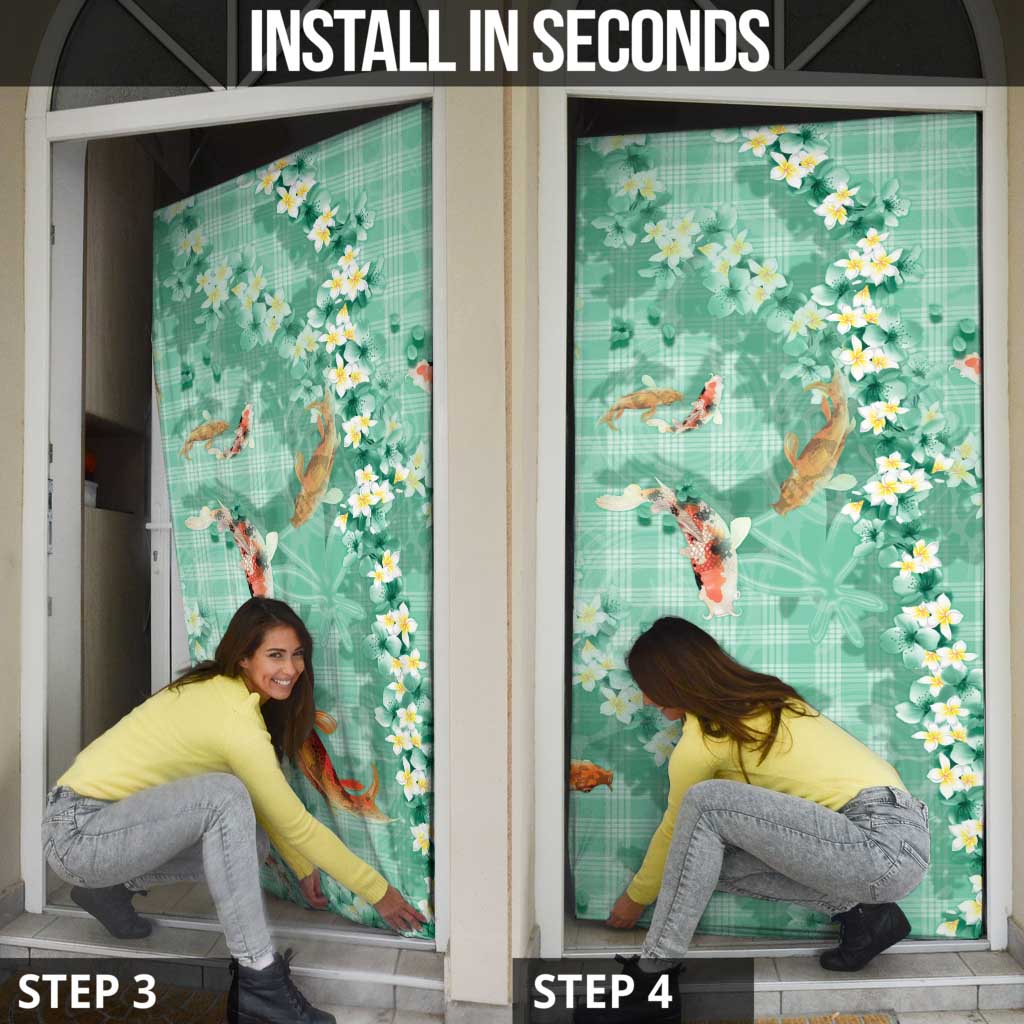 INSTALL IN SECONDS

STEP 3

STEP 4