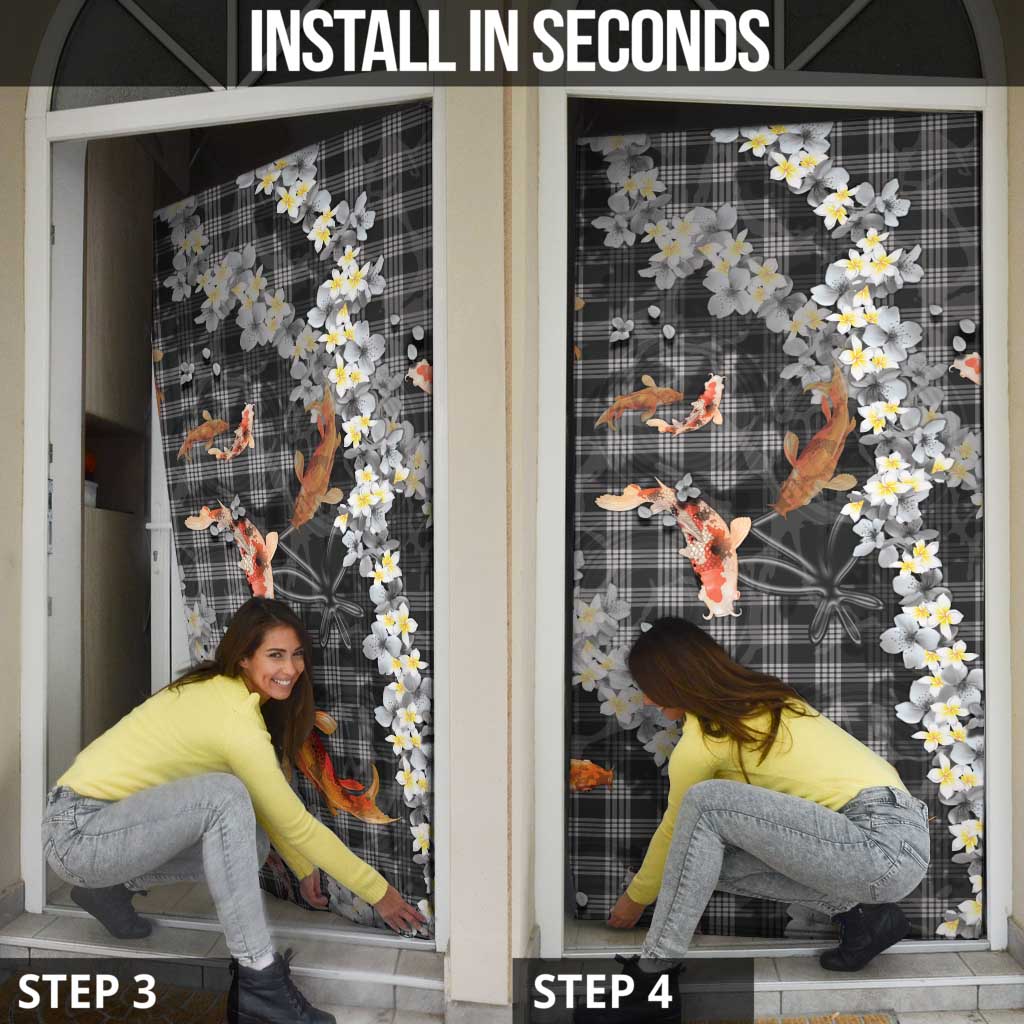 INSTALL IN SECONDS

STEP 3

STEP 4